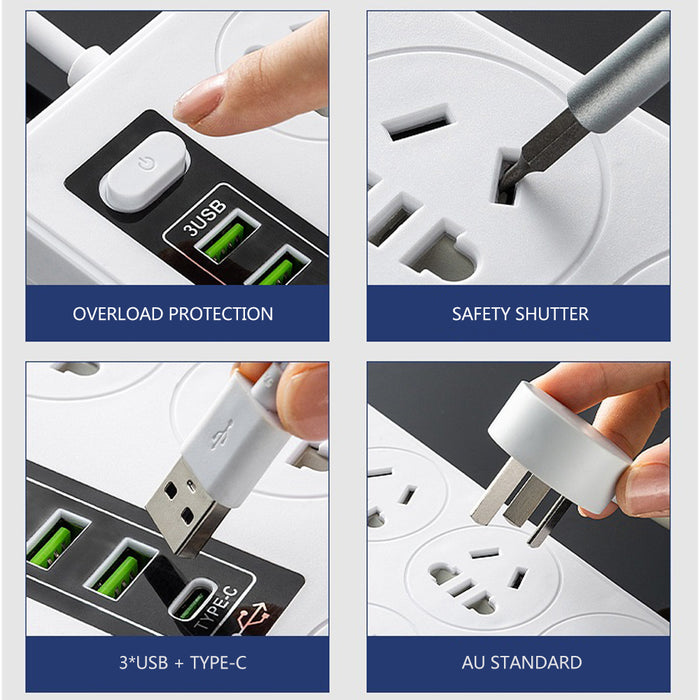 3USB

OVERLOAD PROTECTION

SAFETY SHUTTER

TYPE-C

3*USB + TYPE-C

AU STANDARD