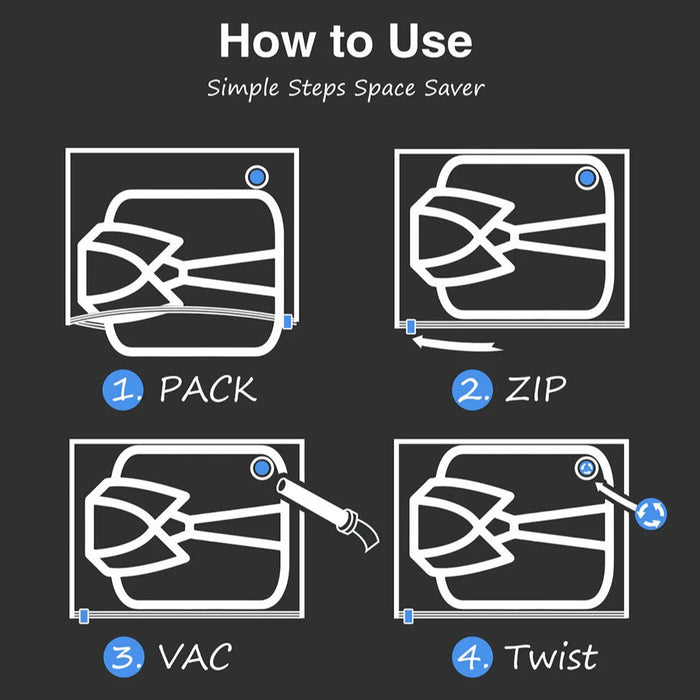 How to Use

Simple Steps Space Saver

1. PACK

2. ZIP

3. VAC

4. Twist