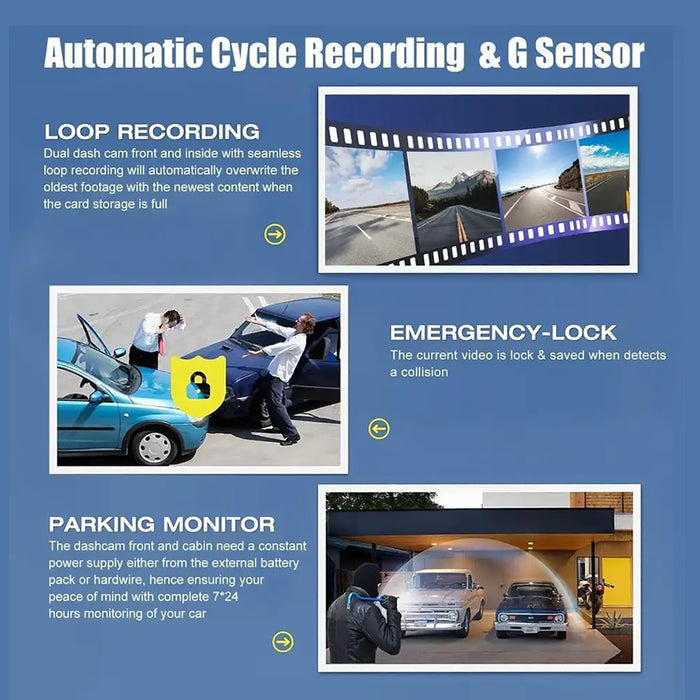 Automatic Cycle Recording & G Sensor

LOOP RECORDING
Dual dash cam front and inside with seamless loop recording will automatically overwrite the oldest footage with the newest content when the card storage is full

EMERGENCY-LOCK
The current video is lock & saved when detects a collision

PARKING MONITOR
The dashcam front and cabin need a constant power supply either from the external battery pack or hardwire, hence ensuring your peace of mind with complete 7*24 hours monitoring of your car